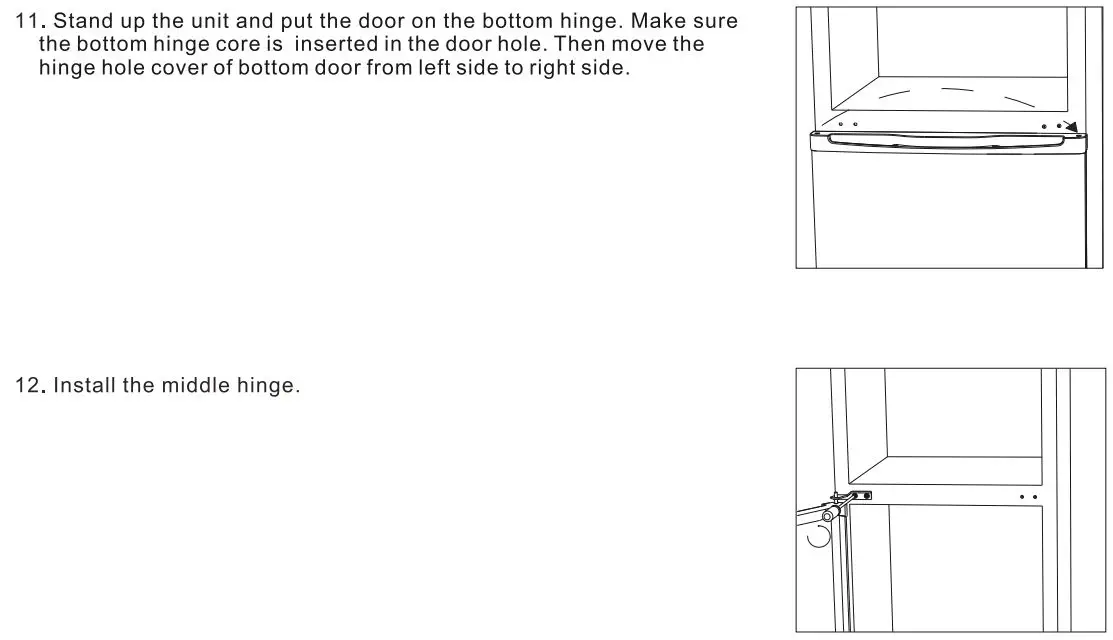 11. Stand up the unit and put the door on the bottom hinge. Make sure the bottom hinge core is inserted in the door hole. Then move the hinge hole cover of bottom door from left side to right side.

12. Install the middle hinge.