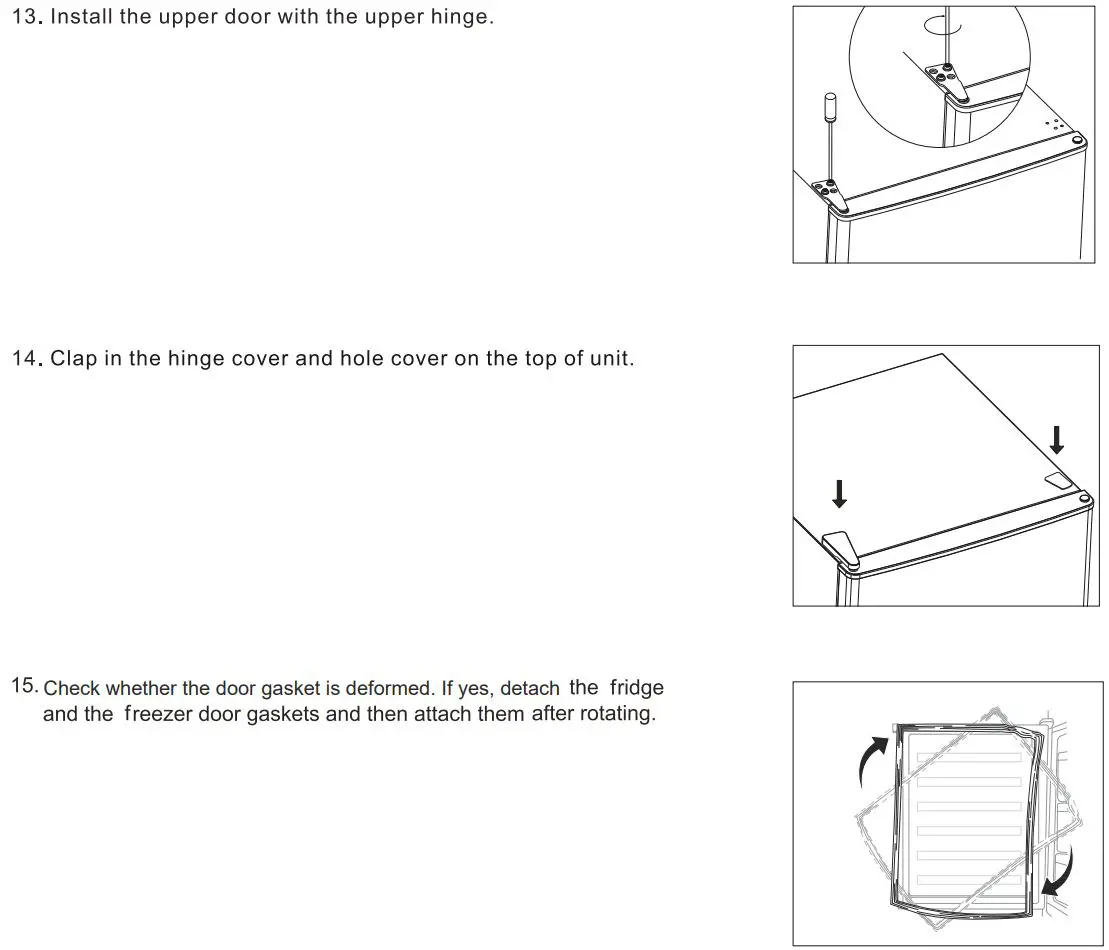 13. Install the upper door with the upper hinge.

14. Clap in the hinge cover and hole cover on the top of unit.

15. Check whether the door gasket is deformed. If yes, detach the fridge and the freezer door gaskets and then attach them after rotating.