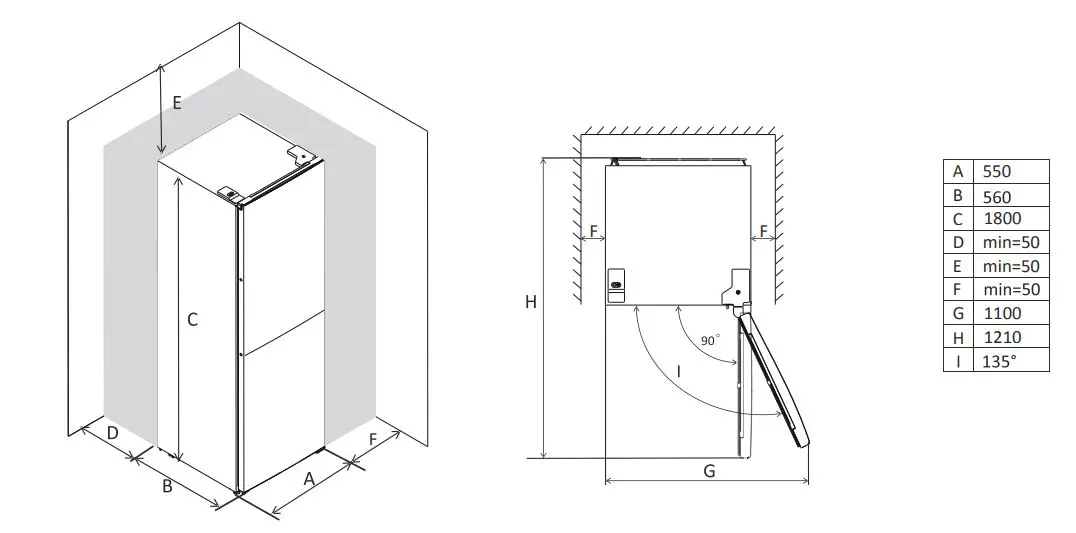 E
C
D
B
A
F

F
F
H
90°
I
G

| A | 550 |
|---|---|
| B | 560 |
| C | 1800 |
| D | min=50 |
| E | min=50 |
| F | min=50 |
| G | 1100 |
| H | 1210 |
| I | 135° |