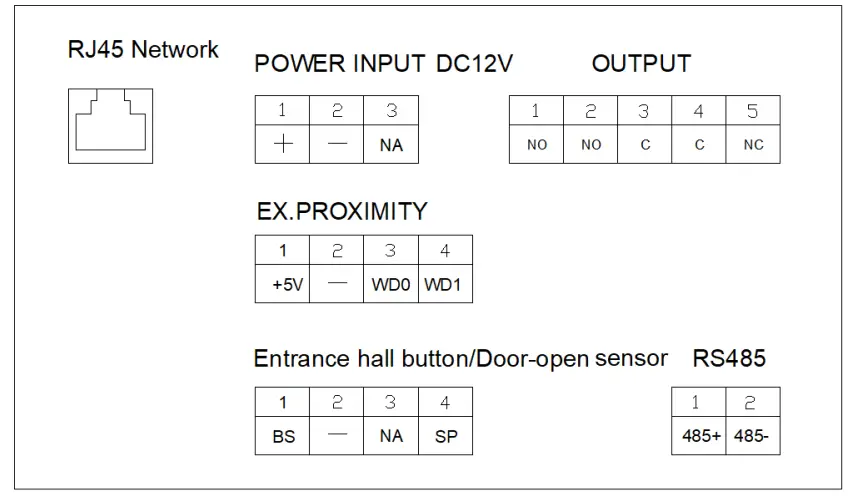 RJ45 Network

POWER INPUT DC12V

| 1 | 2 | 3 |
|---|---|---|
| + | — | NA |

OUTPUT

| 1 | 2 | 3 | 4 | 5 |
|---|---|---|---|---|
| NO | NO | C | C | NC |

EX.PROXIMITY

| 1 | 2 | 3 | 4 |
|---|---|---|---|
| +5V | — | WD0 | WD1 |

Entrance hall button/Door-open sensor

| 1 | 2 | 3 | 4 |
|---|---|---|---|
| BS | — | NA | SP |

RS485

| 1 | 2 |
|---|---|
| 485+ | 485- |