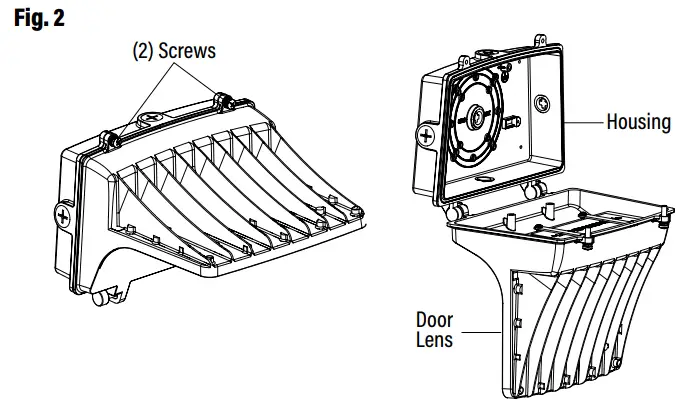 Fig. 2

(2) Screws

Housing

Door Lens