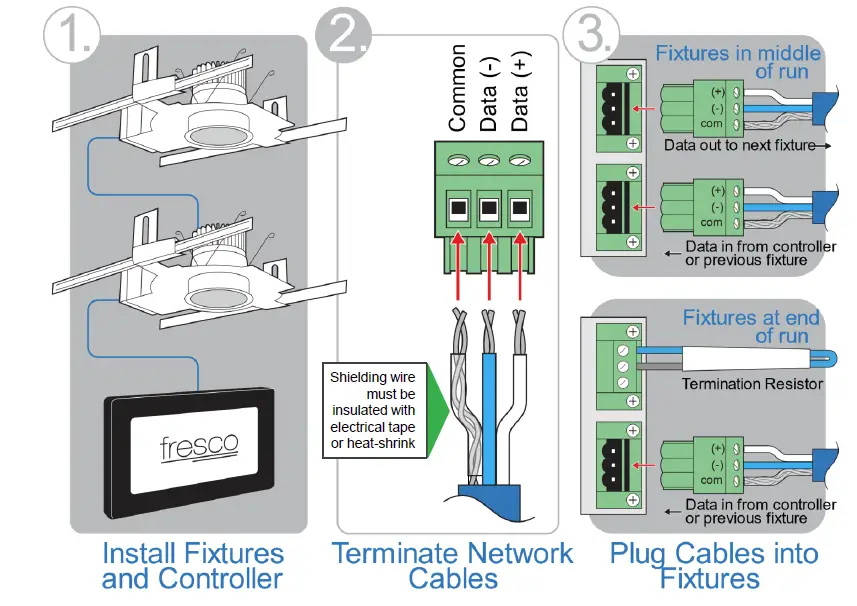 1.

fresco

Install Fixtures and Controller

2.

Common
Data (-)
Data (+)

Shielding wire must be insulated with electrical tape or heat-shrink

Terminate Network Cables

3.

Fixtures in middle of run

(+)
(-)
com

Data out to next fixture

(+)
(-)
com

Data in from controller or previous fixture

Fixtures at end of run

Termination Resistor

(+)
(-)
com

Data in from controller or previous fixture

Plug Cables into Fixtures