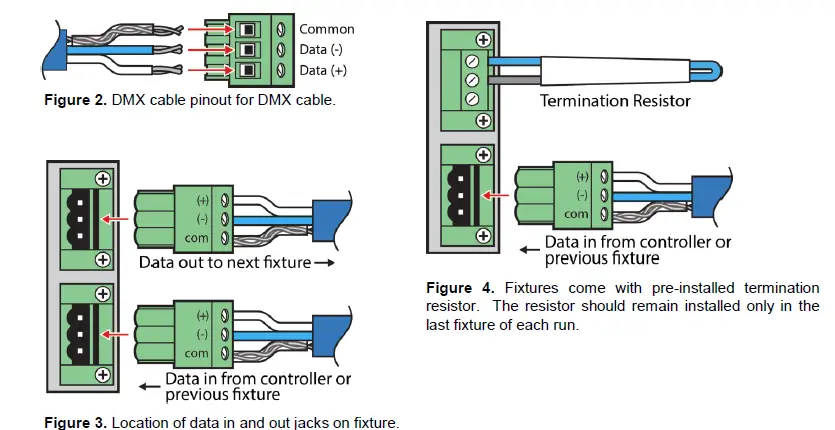 Common
Data (-)
Data (+)

**Figure 2.** DMX cable pinout for DMX cable.

(+)
(-)
com

Data out to next fixture →

(+)
(-)
com

← Data in from controller or previous fixture

**Figure 3.** Location of data in and out jacks on fixture.

Termination Resistor

(+)
(-)
com

← Data in from controller or previous fixture

**Figure 4.** Fixtures come with pre-installed termination resistor. The resistor should remain installed only in the last fixture of each run.