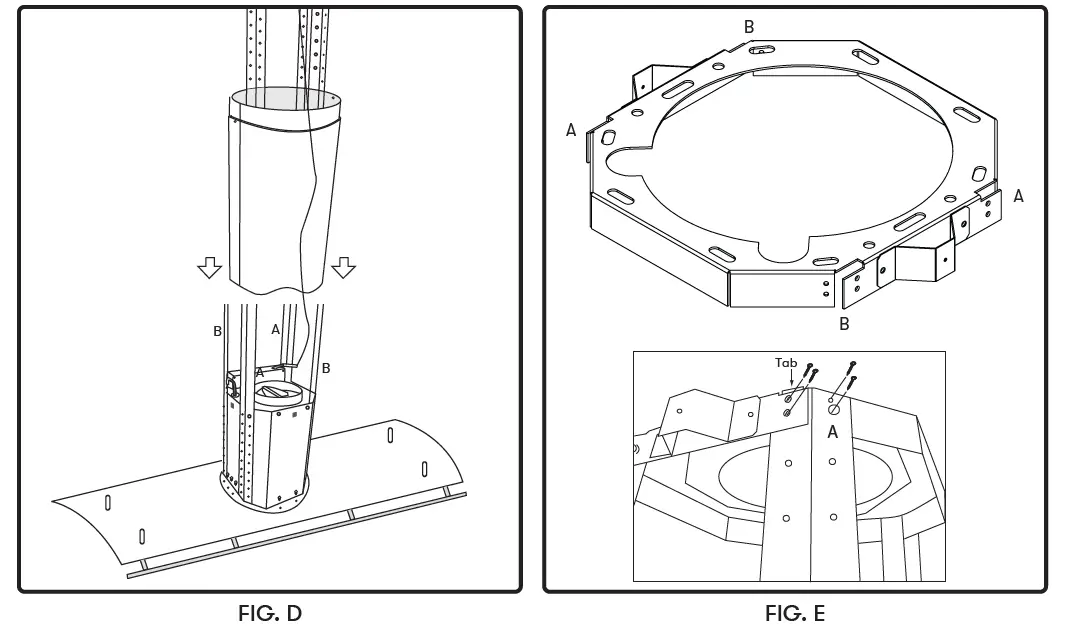 B
A
A
B

FIG. D

B
A
A
B

Tab
A

FIG. E