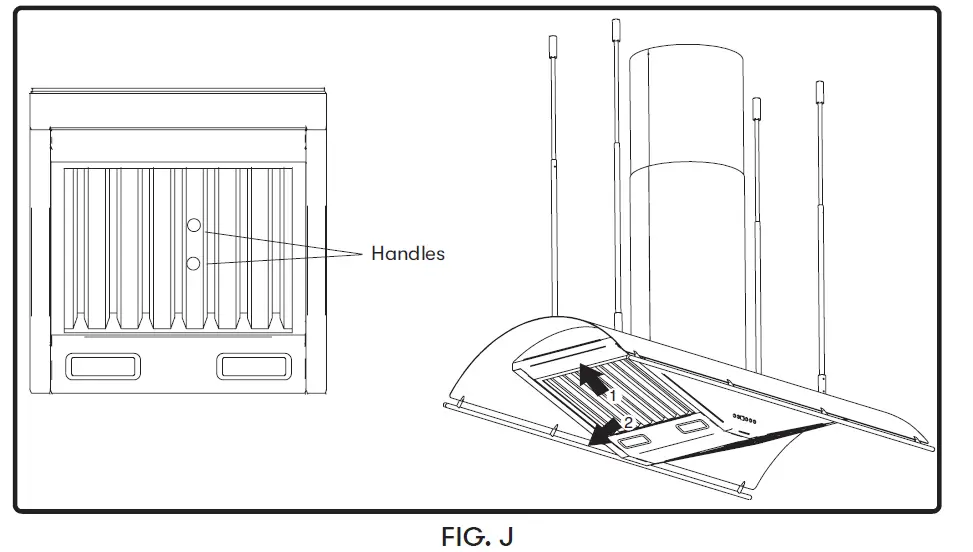 Handles

1

2

FIG. J