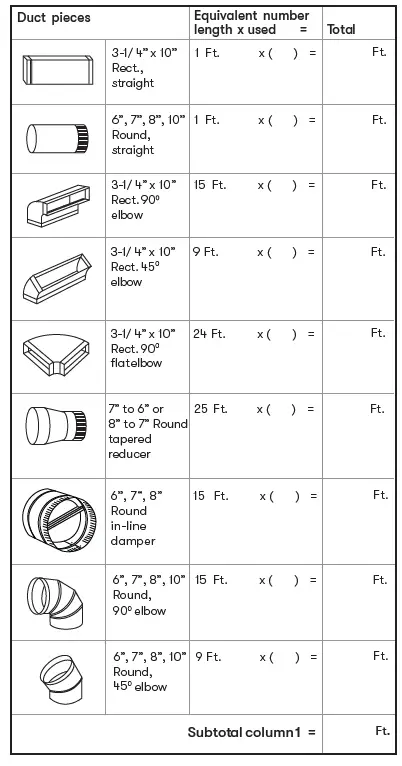 | Duct pieces | | Equivalent number length x used = | Total |
|---|---|---|---|
| | 3-1/4" x 10" Rect., straight | 1 Ft. x ( ) = | Ft. |
| | 6", 7", 8", 10" Round, straight | 1 Ft. x ( ) = | Ft. |
| | 3-1/4" x 10" Rect. 90° elbow | 15 Ft. x ( ) = | Ft. |
| | 3-1/4" x 10" Rect. 45° elbow | 9 Ft. x ( ) = | Ft. |
| | 3-1/4" x 10" Rect. 90° flatelbow | 24 Ft. x ( ) = | Ft. |
| | 7" to 6" or 8" to 7" Round tapered reducer | 25 Ft. x ( ) = | Ft. |
| | 6", 7", 8" Round in-line damper | 15 Ft. x ( ) = | Ft. |
| | 6", 7", 8", 10" Round, 90° elbow | 15 Ft. x ( ) = | Ft. |
| | 6", 7", 8", 10" Round, 45° elbow | 9 Ft. x ( ) = | Ft. |
| | | Subtotal column1 = | Ft. |