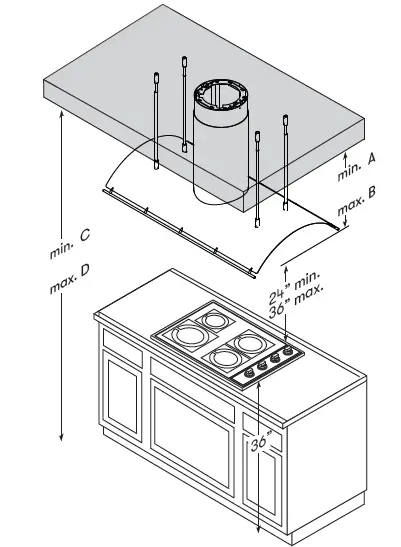 min. A

max. B

min. C

max. D

24" min.
36" max.

36"