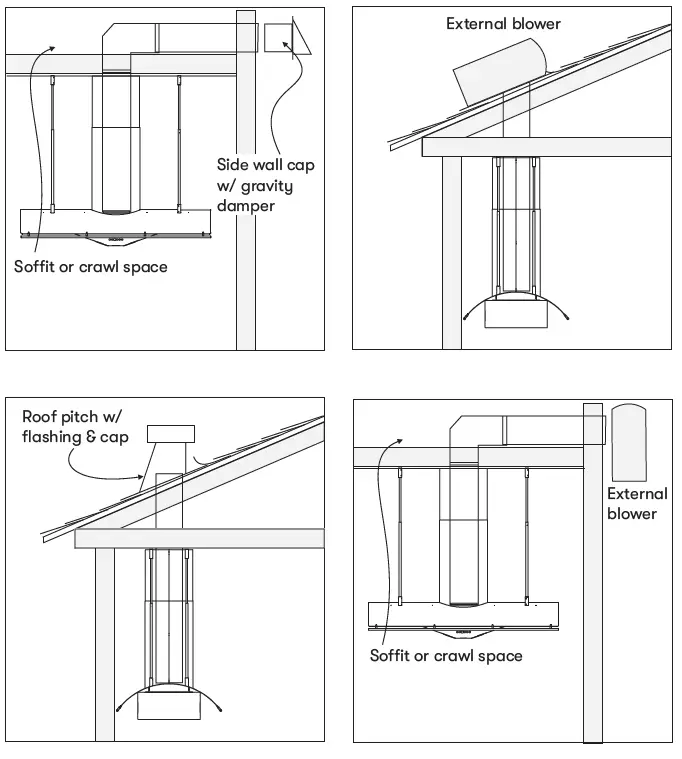 Side wall cap w/ gravity damper

Soffit or crawl space

External blower

Roof pitch w/ flashing & cap

External blower

Soffit or crawl space