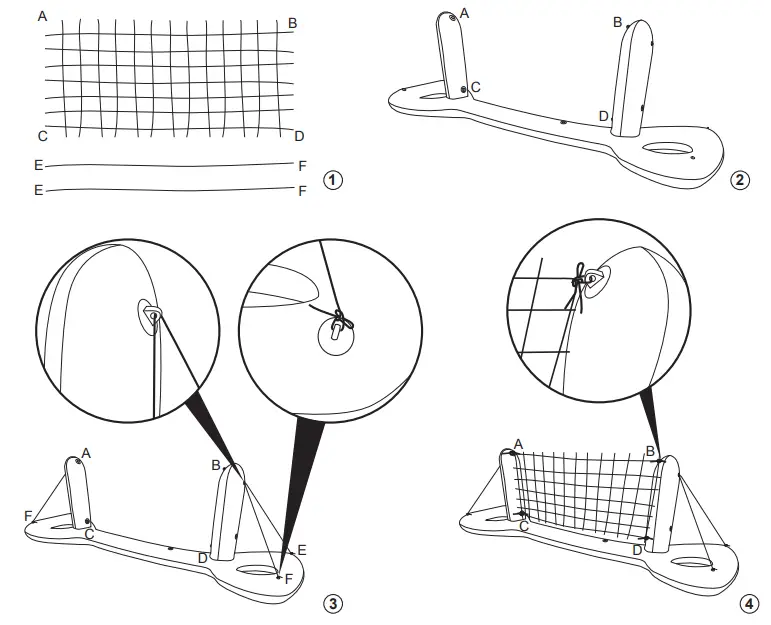 A
B
C
D
E
F
E
F
1

A
B
C
D
2

A
B
F
C
D
E
F
3

A
B
C
D
4