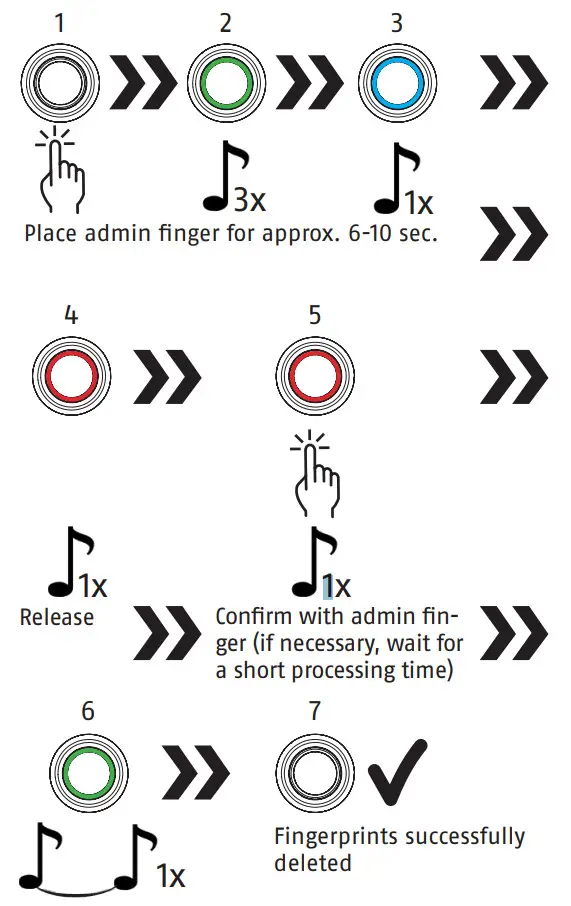 1 2 3

3x 1x

Place admin finger for approx. 6-10 sec.

4 5

1x 1x

Release

Confirm with admin finger (if necessary, wait for a short processing time)

6 7

1x

Fingerprints successfully deleted