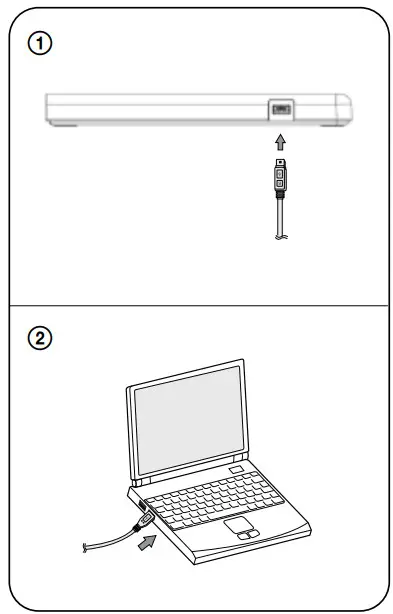 ①

②