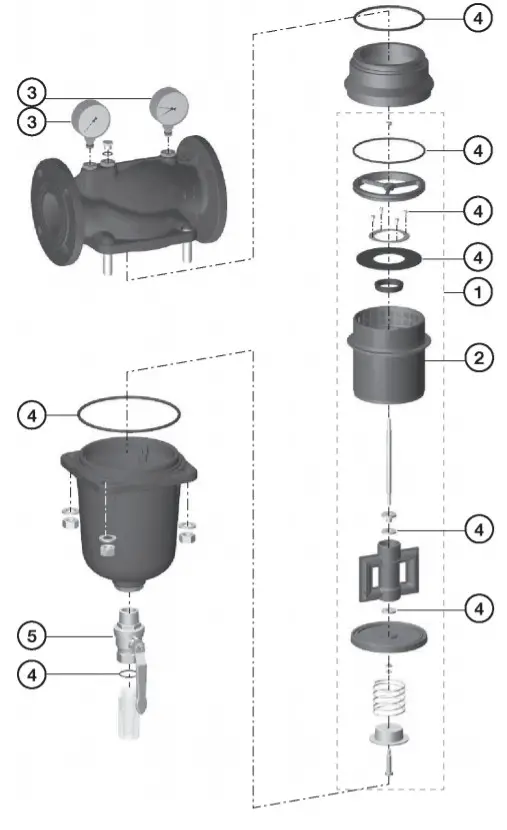 4
3
3
4
4
4
1
2
4
4
4
5
4