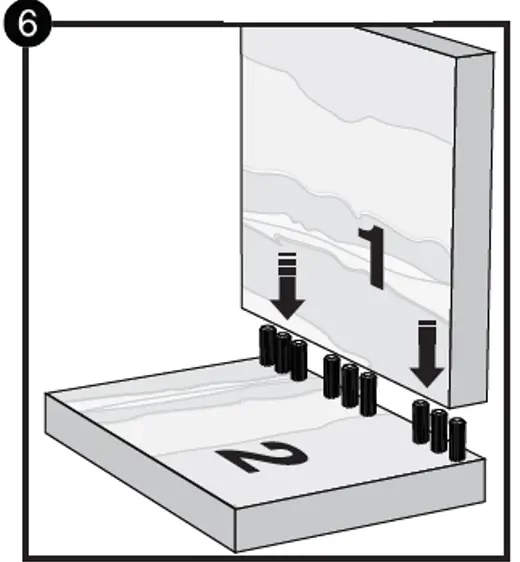 6

1

2