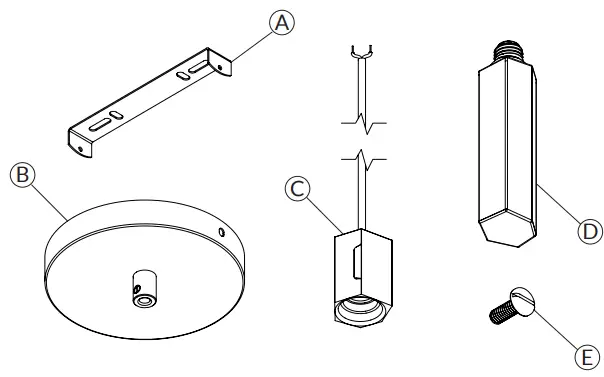 A
B
C
D
E