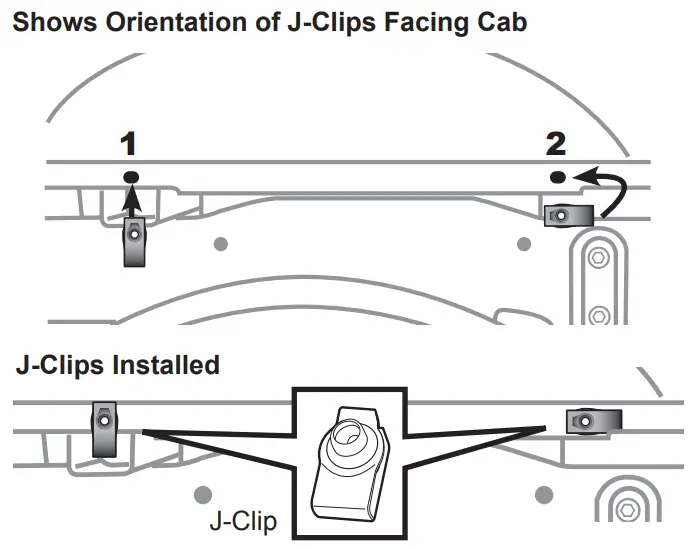 Shows Orientation of J-Clips Facing Cab

1

2

J-Clips Installed

J-Clip