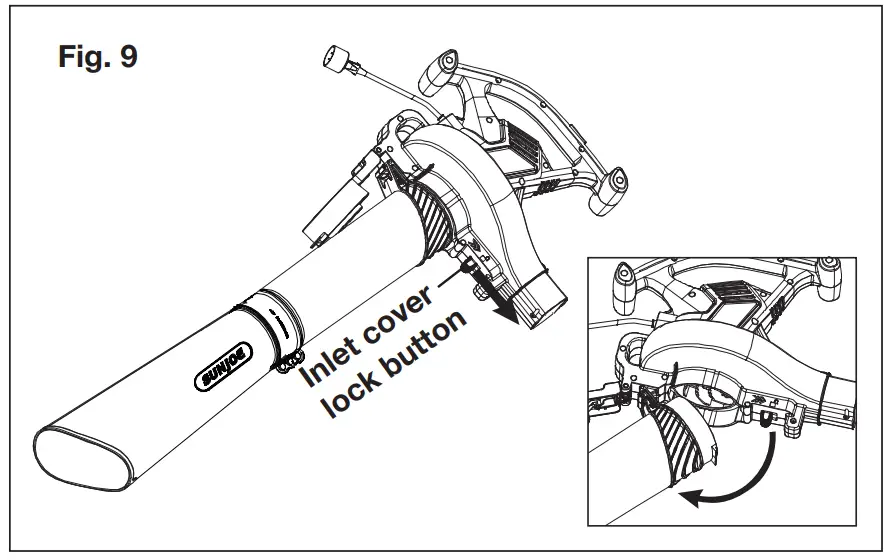 Fig. 9

SUNJOE

Inlet cover lock button