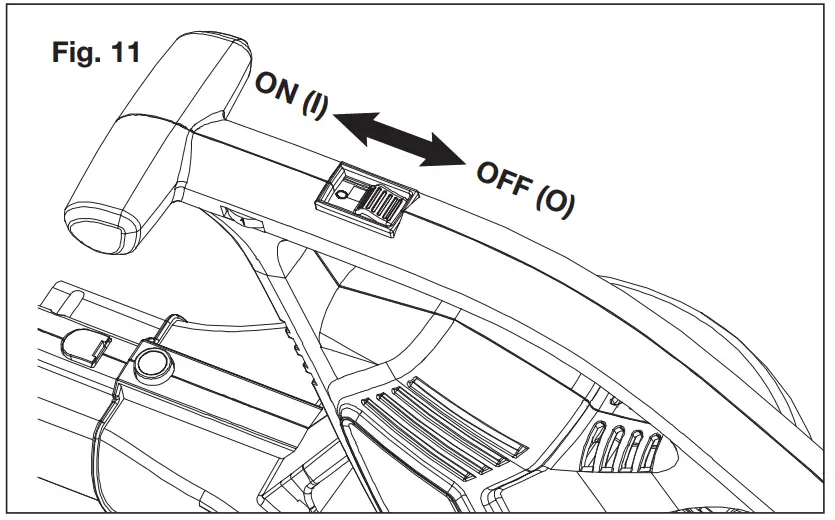 Fig. 11

ON (I)

OFF (O)