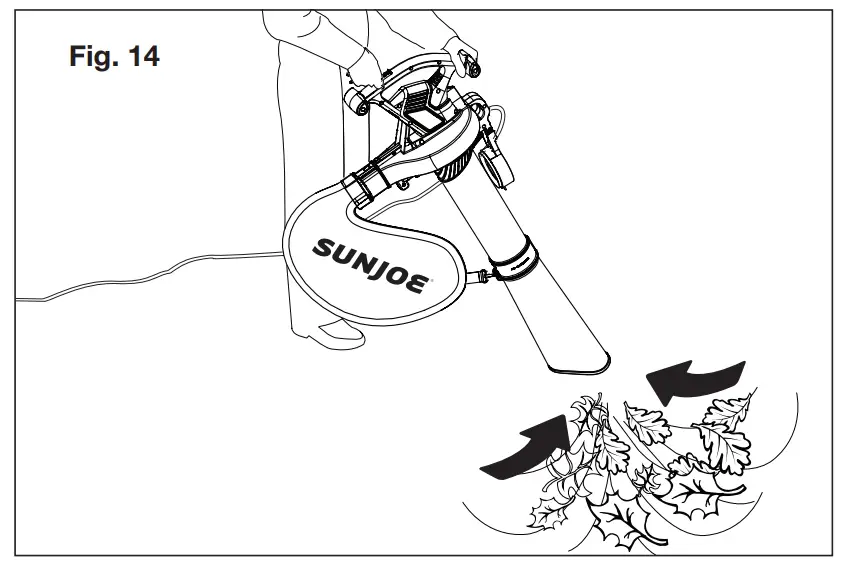 Fig. 14

SUNJOE