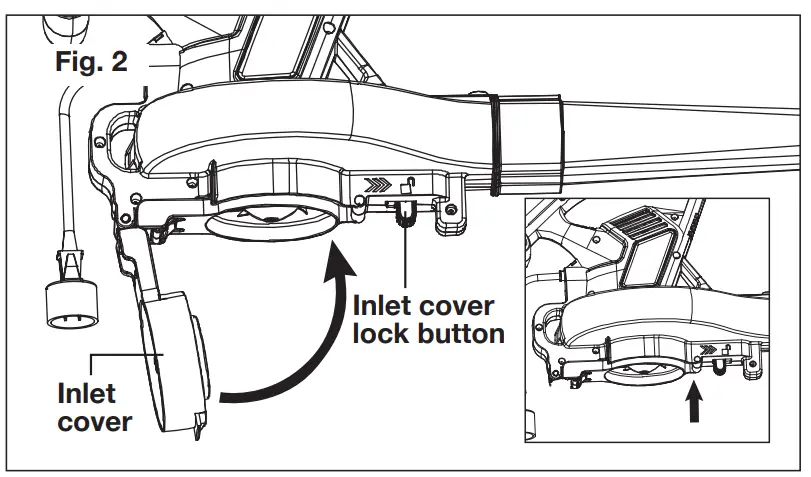 Fig. 2

Inlet cover lock button

Inlet cover