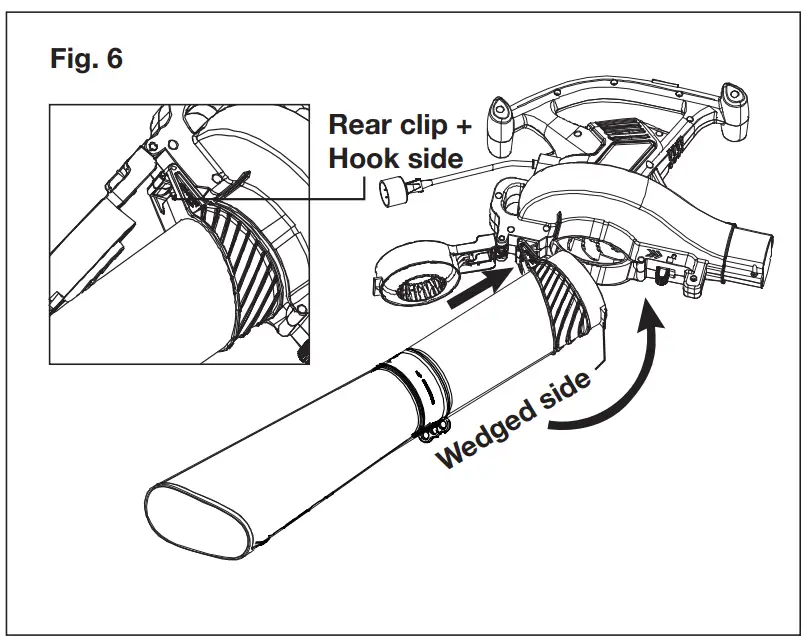 Fig. 6

Rear clip +
Hook side

Wedged side