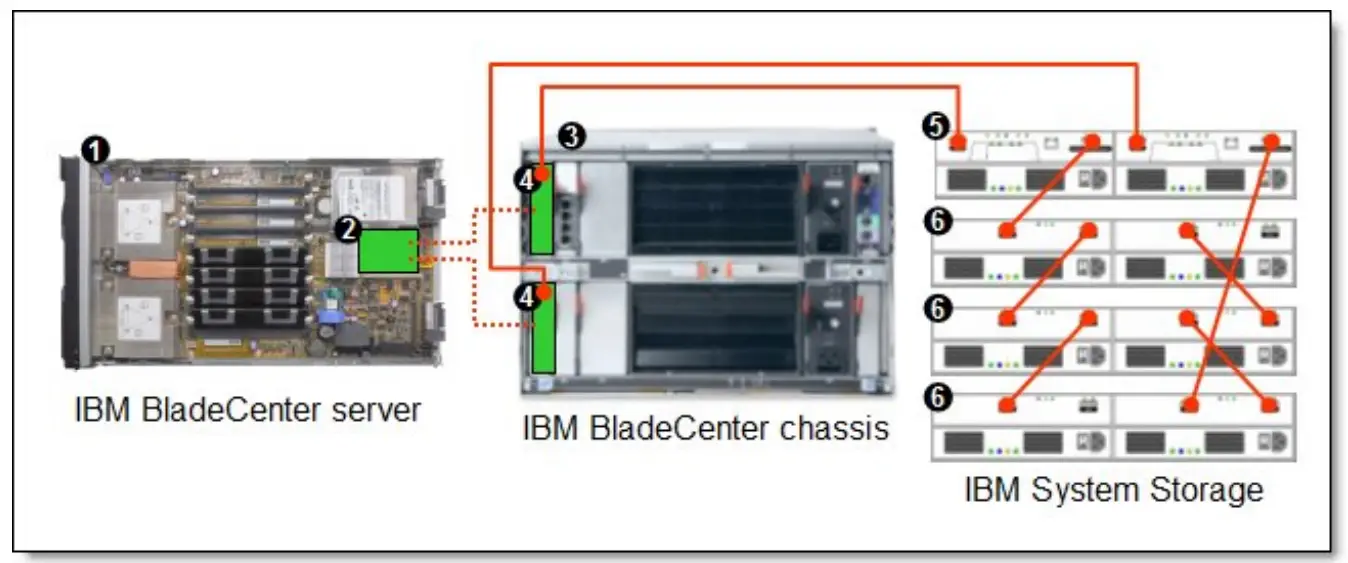 1
2
IBM BladeCenter server
3
4
4
IBM BladeCenter chassis
5
6
6
6
IBM System Storage