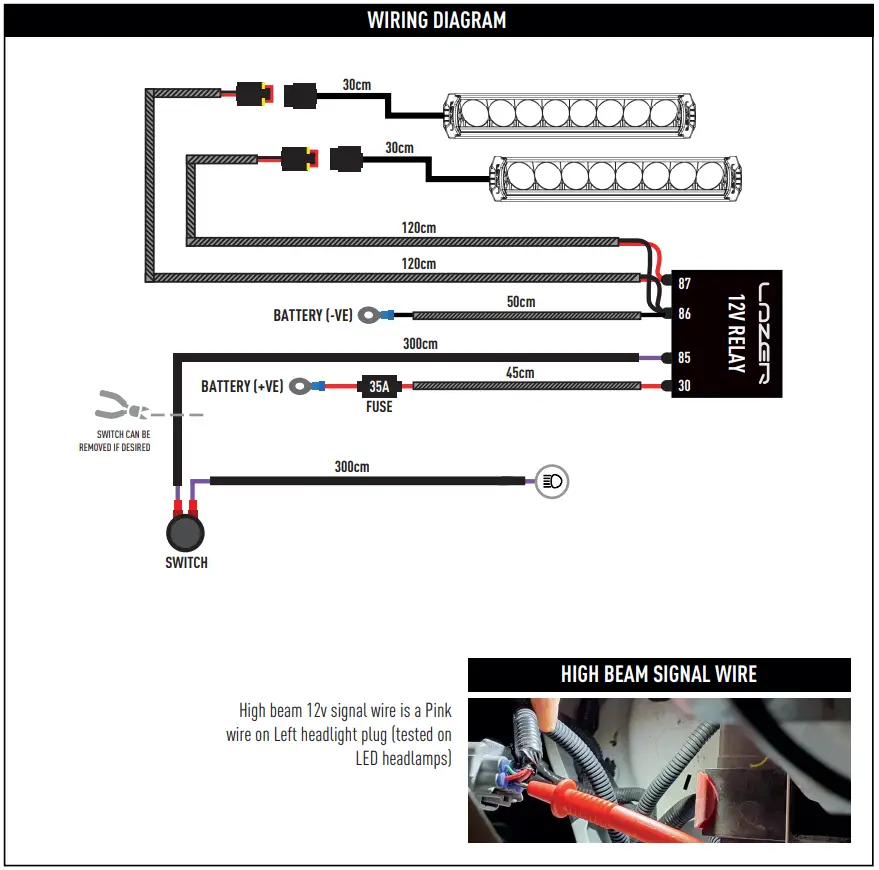 WIRING DIAGRAM

30cm

30cm

120cm

120cm

87

86

85

30

LAZER

12V RELAY

BATTERY (-VE)

50cm

300cm

BATTERY (+VE)

35A

FUSE

45cm

SWITCH CAN BE REMOVED IF DESIRED

300cm

SWITCH

HIGH BEAM SIGNAL WIRE

High beam 12v signal wire is a Pink wire on Left headlight plug (tested on LED headlamps)