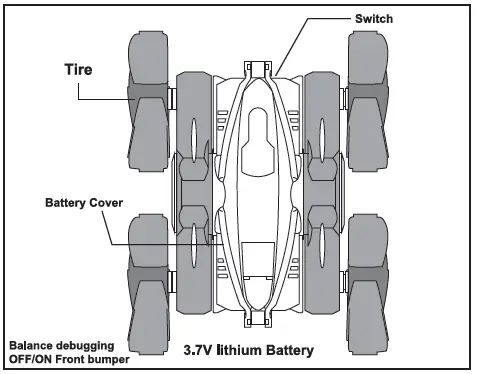 Switch

Tire

Battery Cover

Balance debugging
OFF/ON Front bumper

3.7V lithium Battery