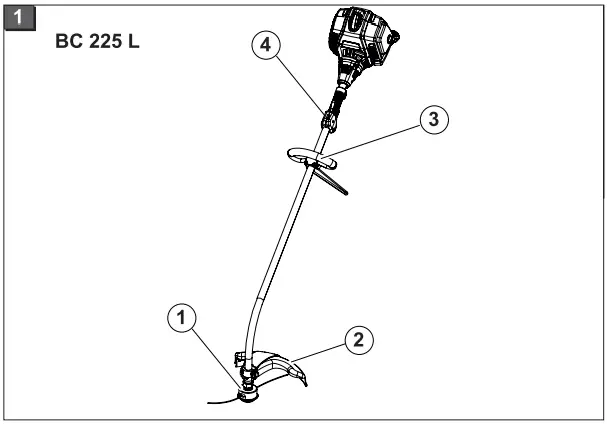 1

BC 225 L

4

3

1

2