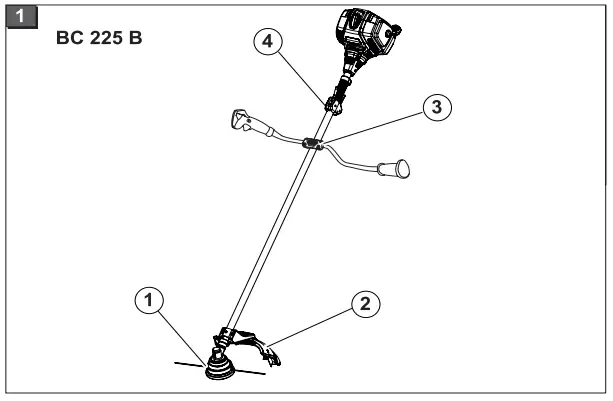 1

BC 225 B

4

3

1

2