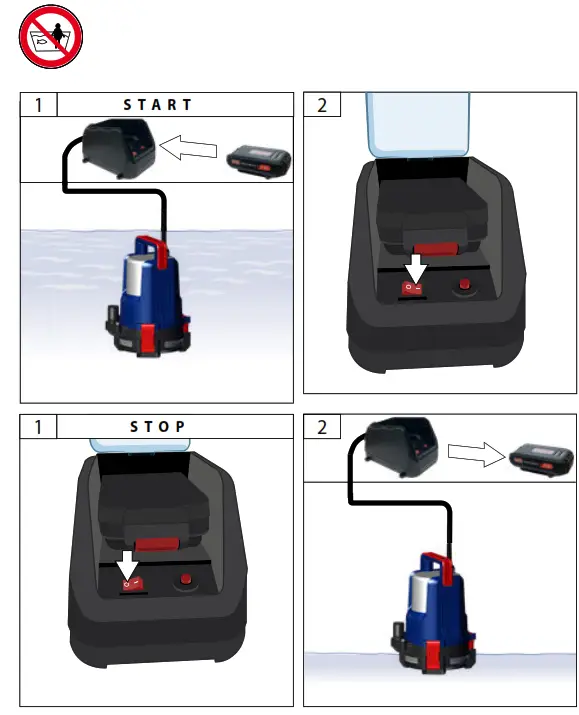 1 START

2

1 STOP

2