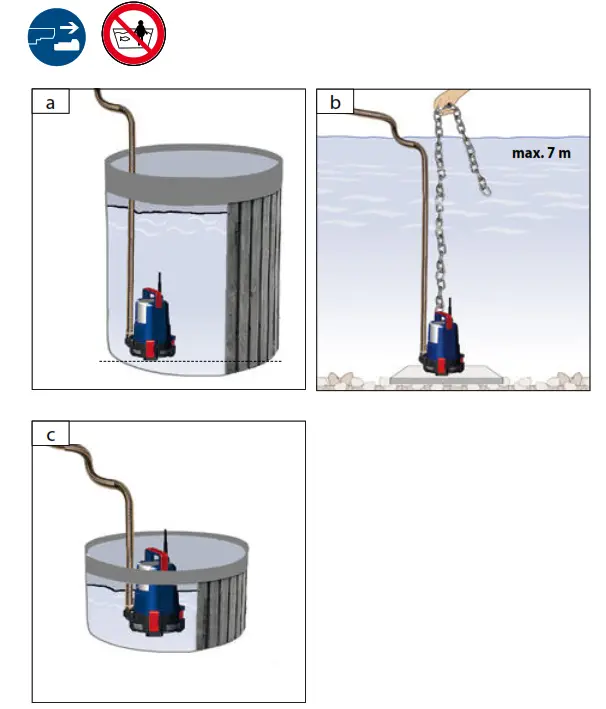 a

b

max. 7 m

c