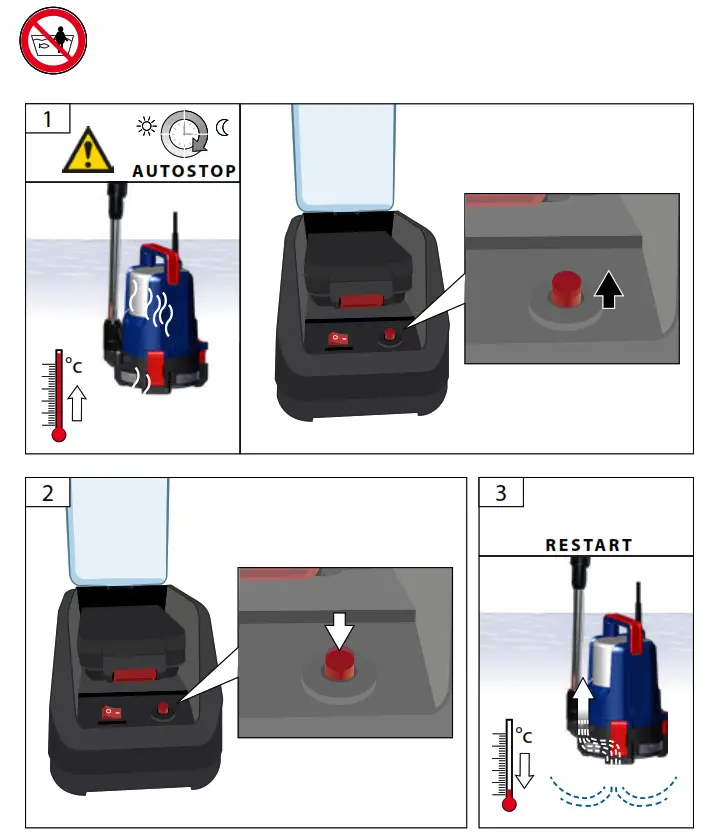 1

AUTOSTOP

°C

2

3

RESTART

°C