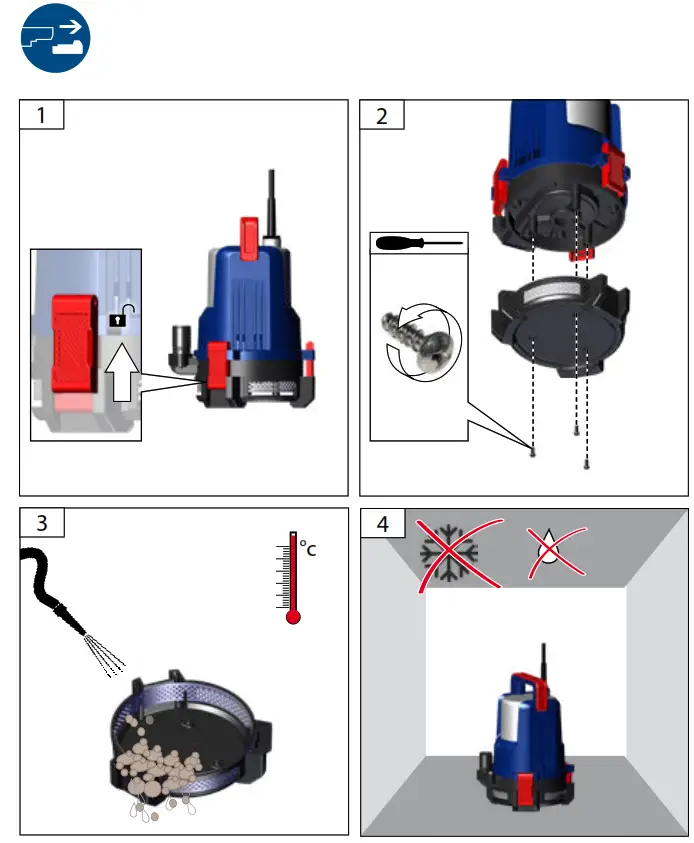 1

2

3

°C

4