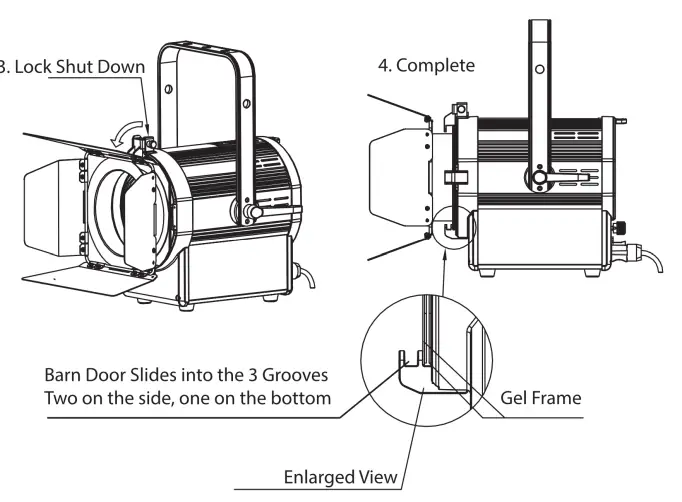 3. Lock Shut Down

4. Complete

Barn Door Slides into the 3 Grooves
Two on the side, one on the bottom

Gel Frame

Enlarged View