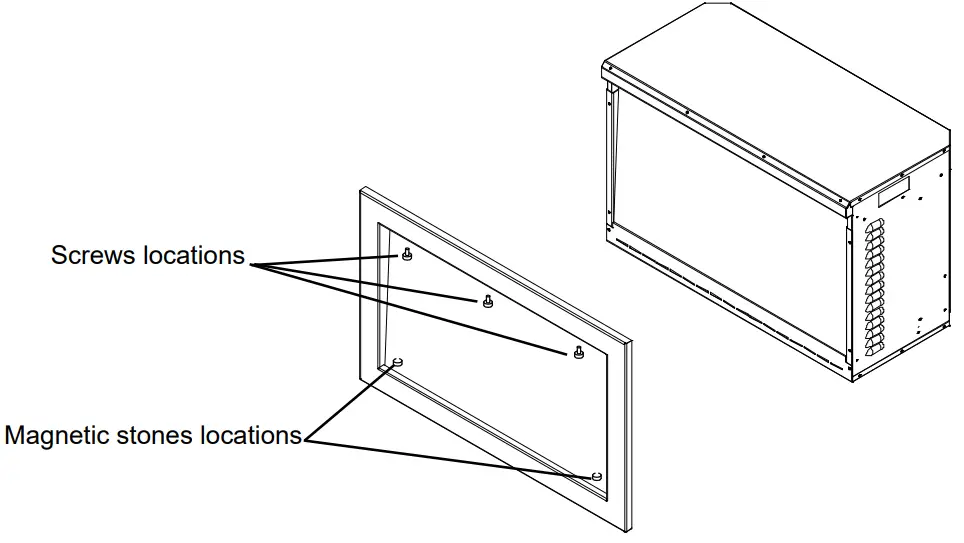 Screws locations

Magnetic stones locations