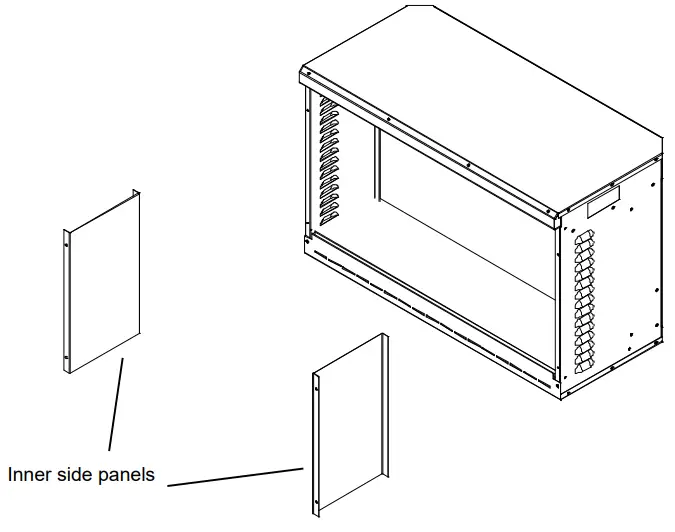 Inner side panels