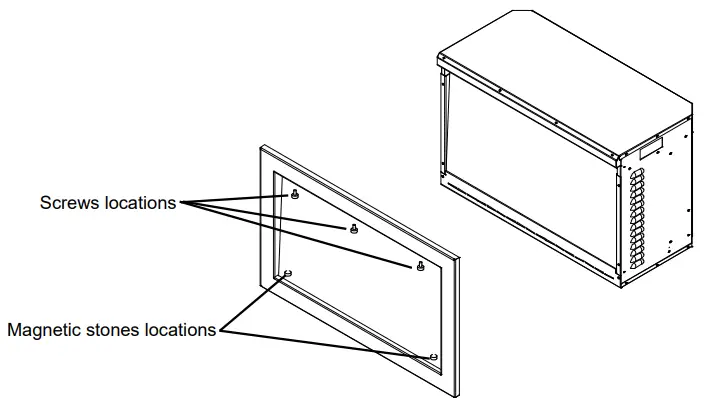 Screws locations

Magnetic stones locations