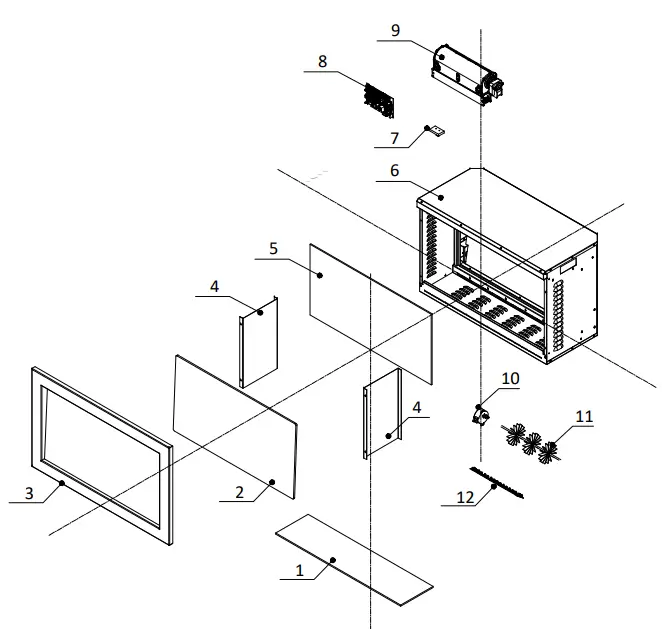 9
8
7
6
5
4
4
10
11
3
2
12
1