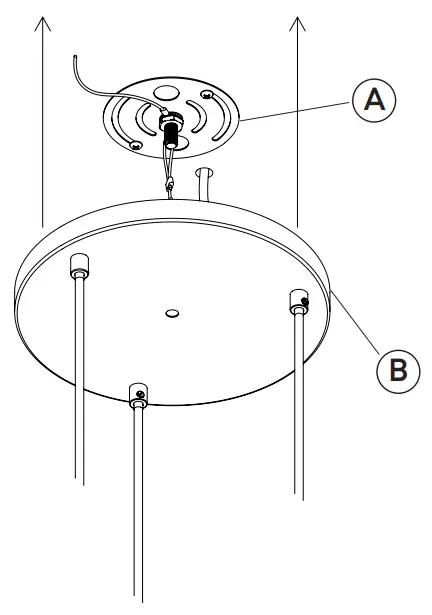 A

B