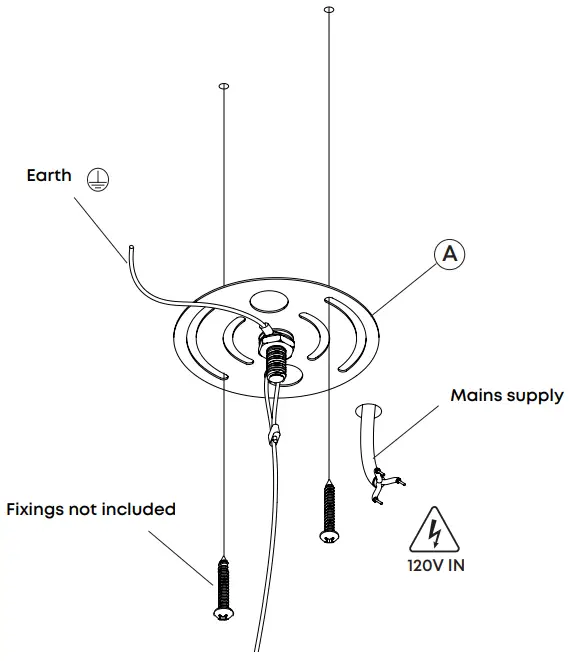 Earth

A

Mains supply

Fixings not included

120V IN