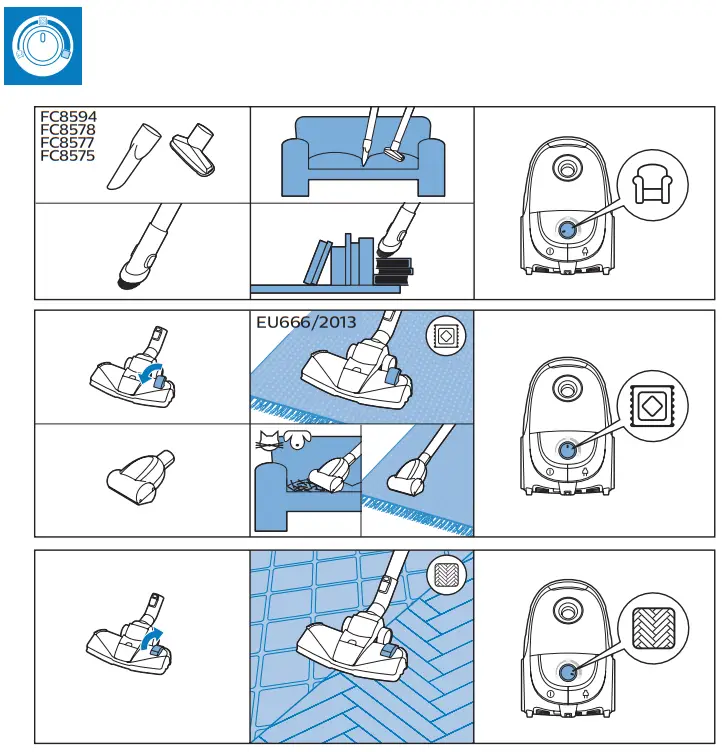 FC8594
FC8578
FC8577
FC8575

EU666/2013