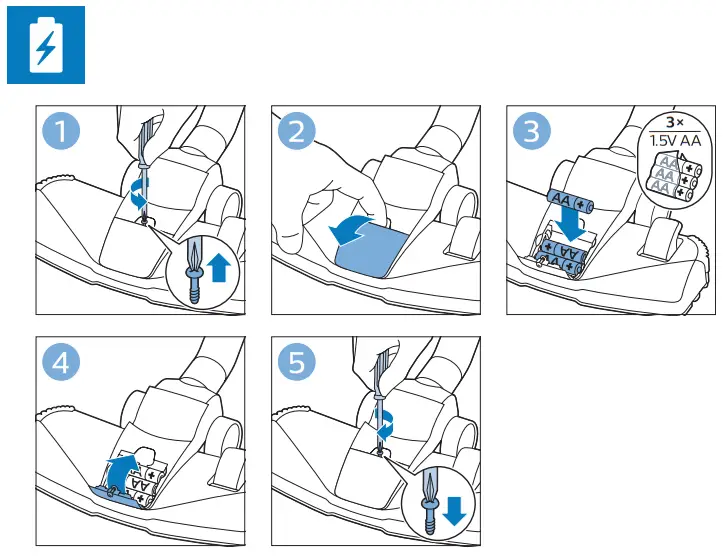 1

2

3

3×
1.5V AA

AA +
AA +
AA +

AA +

AA +
AA +

4

AA +
AA +

5