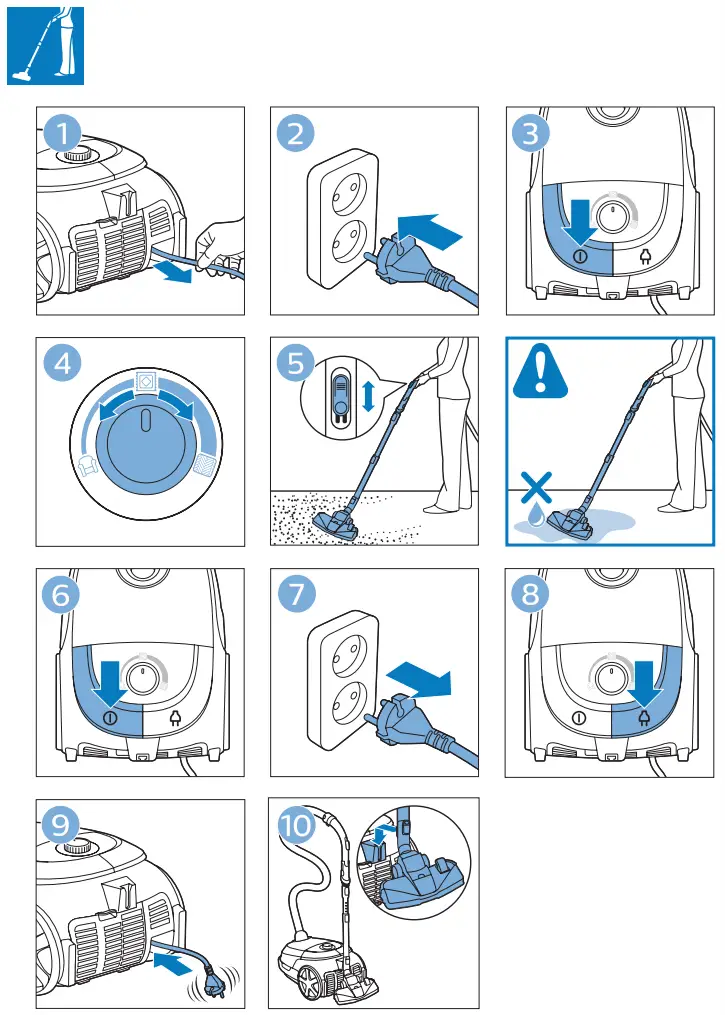 1

2

3

4

5

6

7

8

9

10