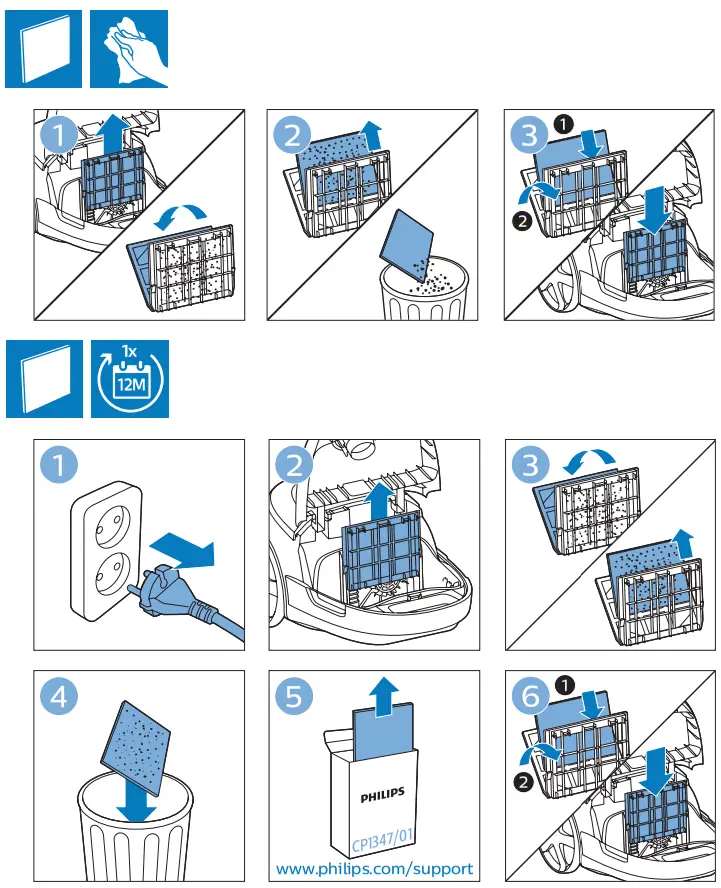 1

2

3
1
2

1x
12M

1

2

3

4

5
PHILIPS
CP1347/01
www.philips.com/support

6
1
2