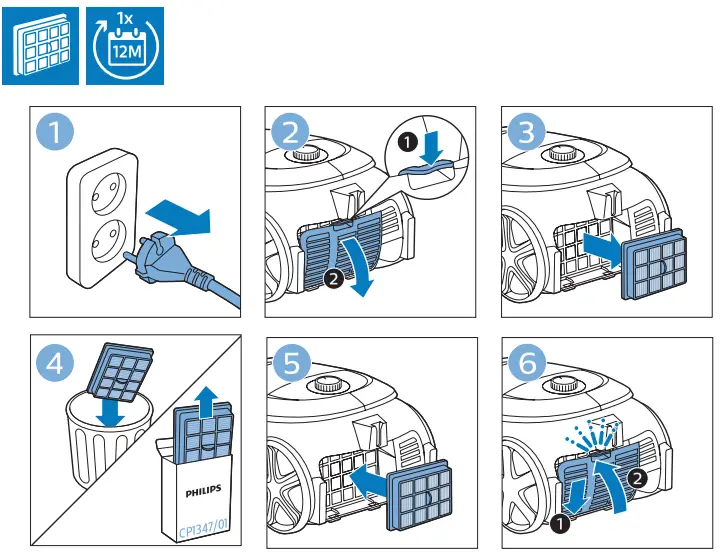 1x
12M

1

2
1
2

3

4
PHILIPS
CP1347/01

5

6
2
1