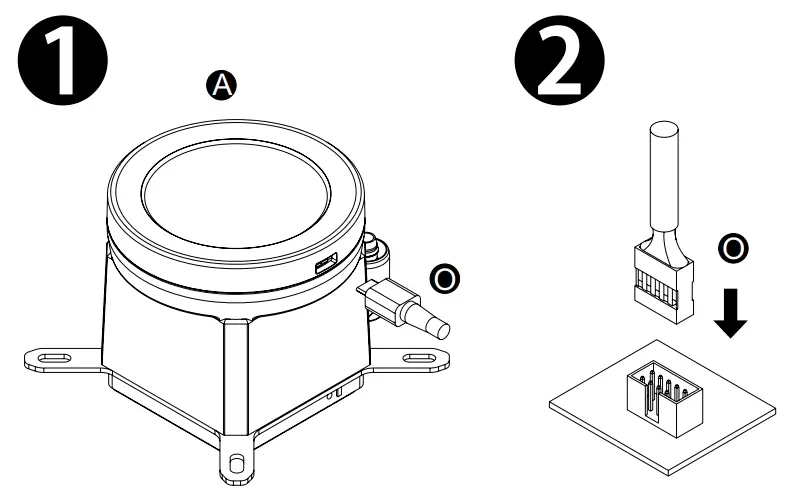 1

A

O

2

O