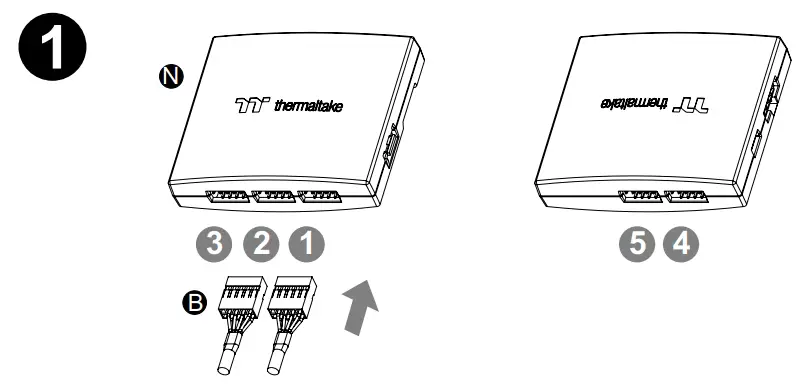 1

N

thermaltake

thermaltake

3 2 1

5 4

B