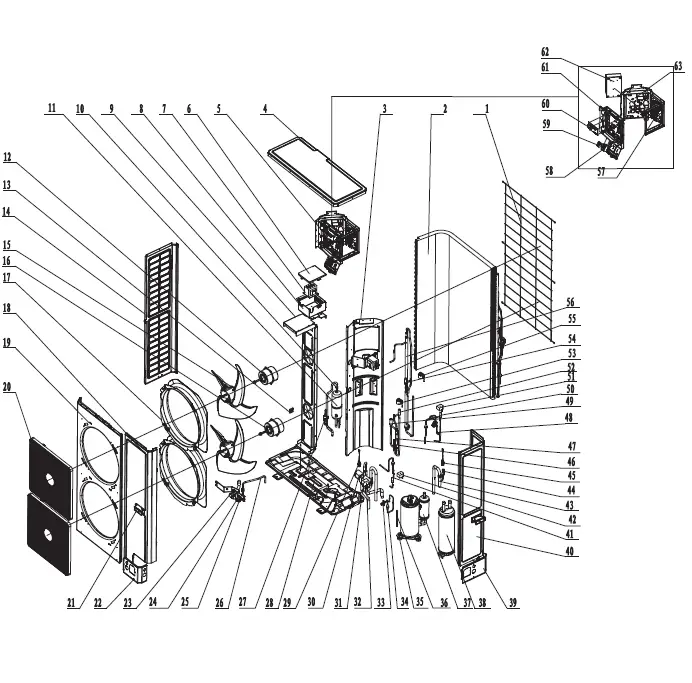 62
61
63
60
59
58
57
11
10
9
8
7
6
5
4
3
2
1
12
13
14
15
16
17
18
19
20
56
55
54
53
52
51
50
49
48
47
46
45
44
43
42
41
40
21
22
23
24
25
26
27
28
29
30
31
32
33
34
35
36
37
38
39