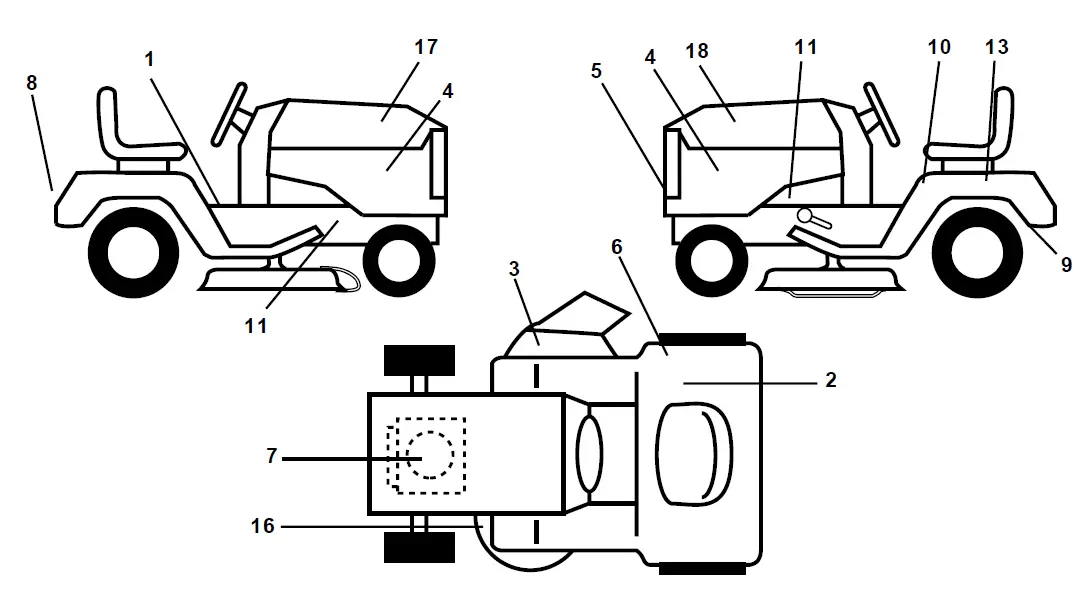 8
1
17
4
11
5
4
18
11
10
13
9
3
6
2
7
16