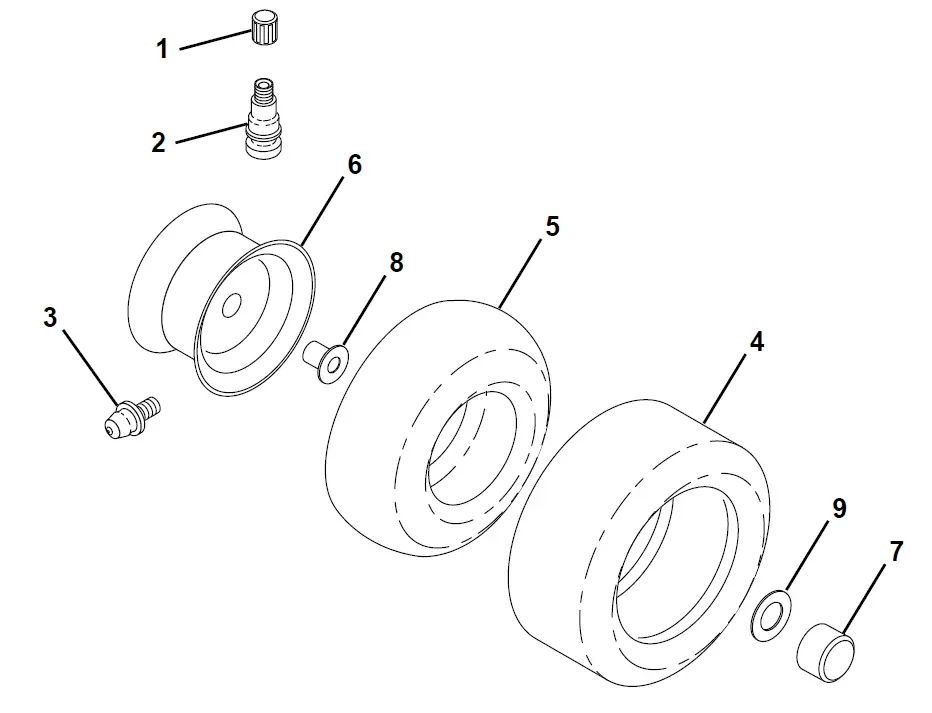 1
2
6
5
8
3
4
9
7